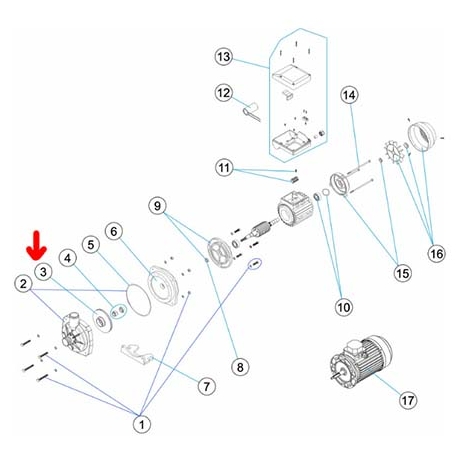 13
12
14
11
9
6
5
4
3
2
16
15
10
8
7
17
1