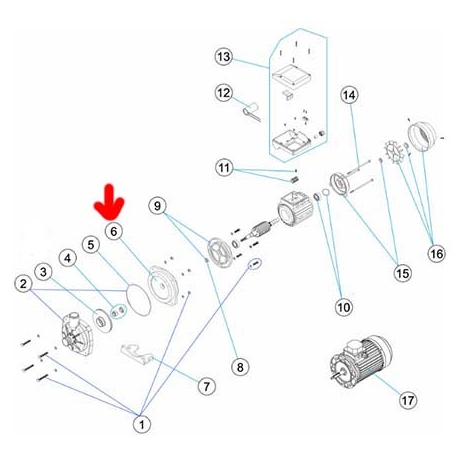 13
12
14
11
9
6
5
4
3
2
16
15
10
8
7
17
1